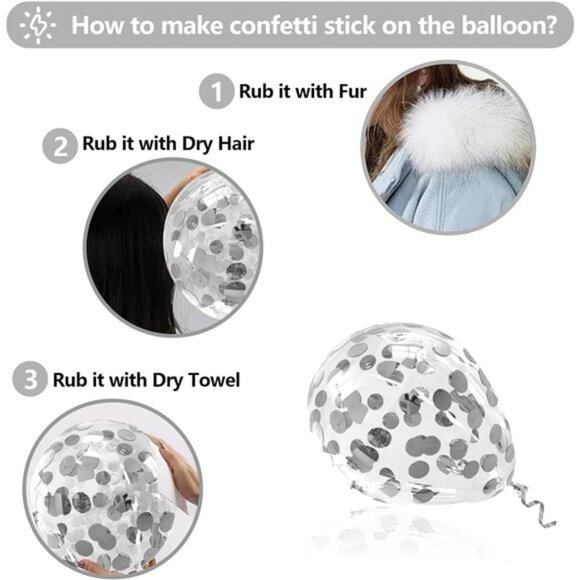 How to make confetti stick on the balloon?

1 Rub it with Fur

2 Rub it with Dry Hair

3 Rub it with Dry Towel